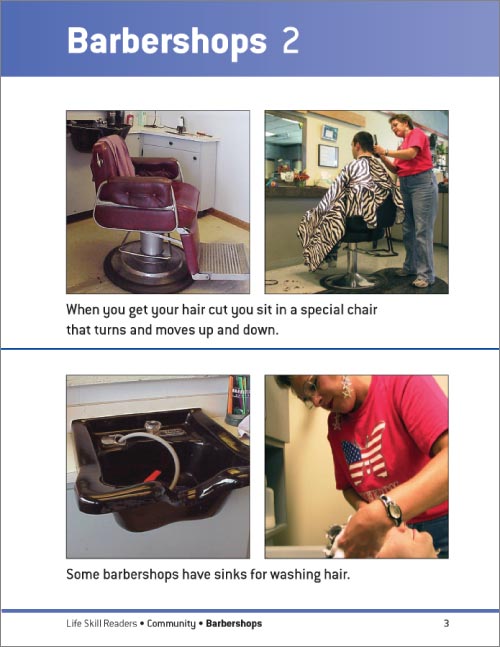 Barbershops 2

When you get your hair cut you sit in a special chair that turns and moves up and down.

Some barbershops have sinks for washing hair.

Life Skill Readers • Community • Barbershops

3